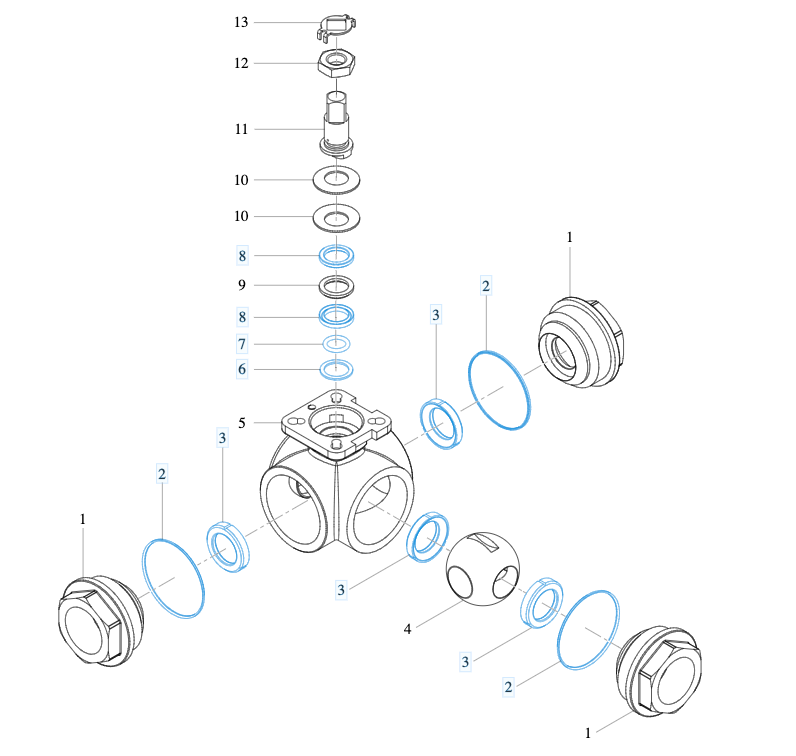 13
12
11
10
10
8
9
8
7
6
5
1
2
3
3
2
1
3
4
3
2
1